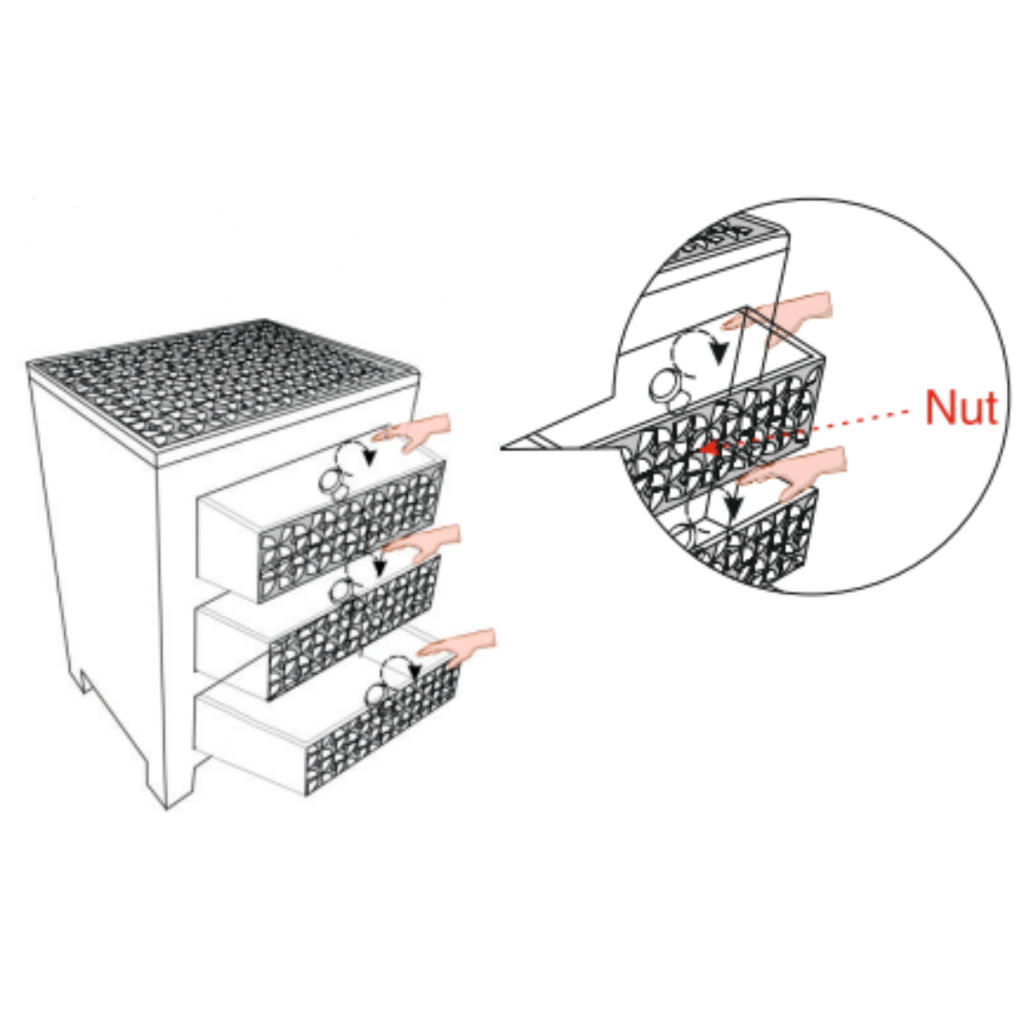 Nut