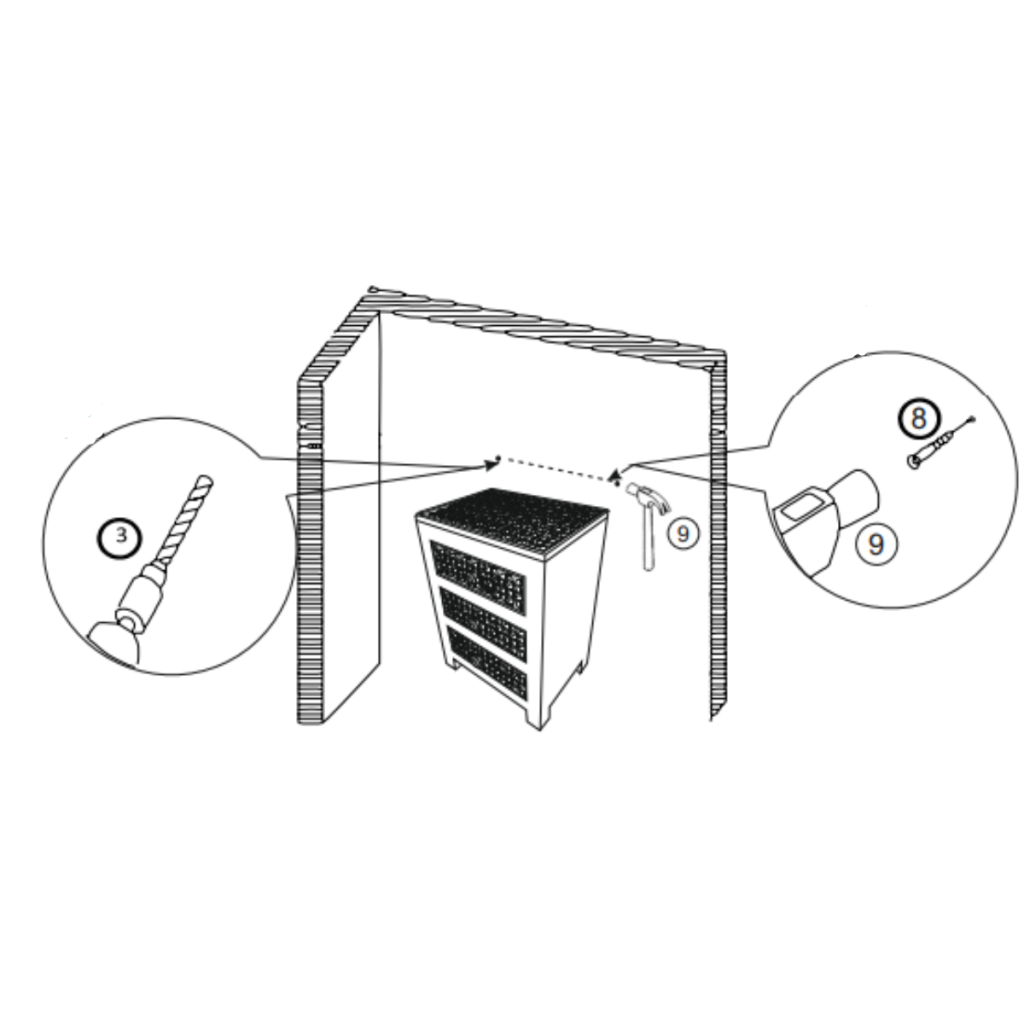 3

9

8

9