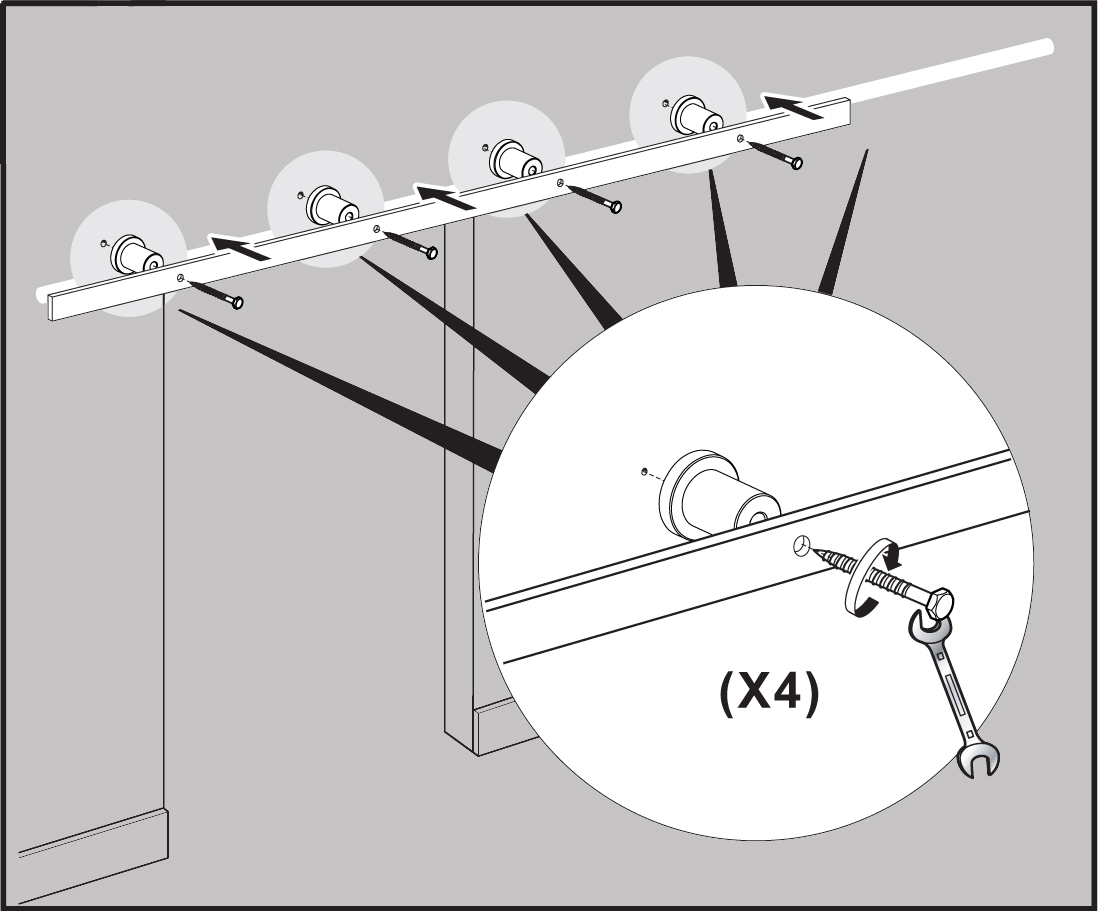 (X4)